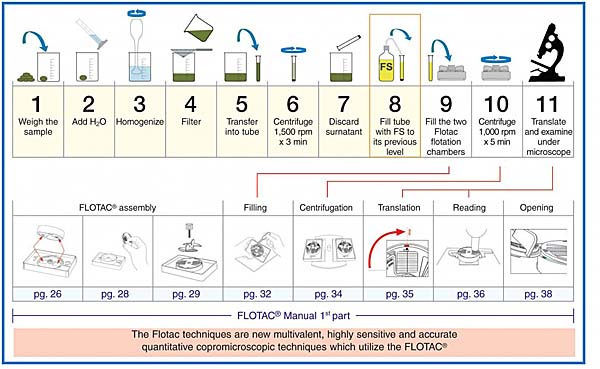 FS

1
Weigh the sample

2
Add $H_2O$

3
Homogenize

4
Filter

5
Transfer into tube

6
Centrifuge 1,500 rpm x 3 min

7
Discard surnatant

8
Fill tube with FS to its previous level

9
Fill the two Flotac flotation chambers

10
Centrifuge 1,000 rpm x 5 min

11
Translate and examine under microscope

FLOTAC® assembly

Filling

Centrifugation

Translation

Reading

Opening

pg. 26

pg. 28

pg. 29

pg. 32

pg. 34

pg. 35

pg. 36

pg. 38

FLOTAC® Manual 1st part

The Flotac techniques are new multivalent, highly sensitive and accurate quantitative copromicroscopic techniques which utilize the FLOTAC®