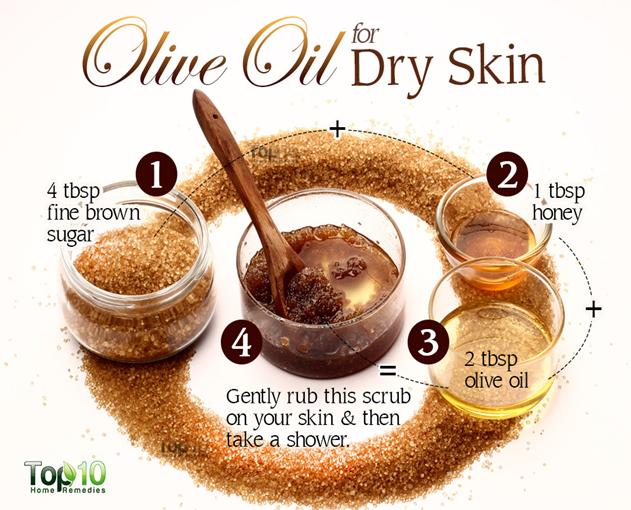 Olive Oil for Dry Skin

1
4 tbsp fine brown sugar

+

2
1 tbsp honey

+

3
2 tbsp olive oil

=

4
Gently rub this scrub on your skin & then take a shower.

Top10 Home Remedies