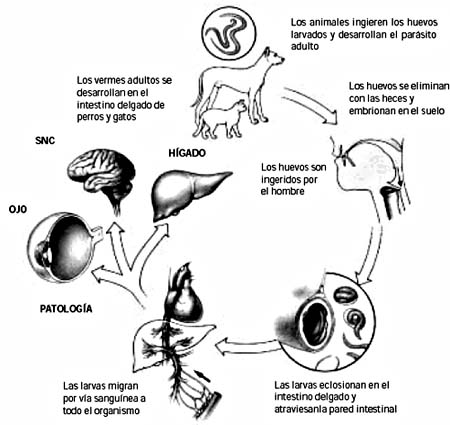 Los animales ingieren los huevos larvados y desarrollan el parásito adulto

Los vermes adultos se desarrollan en el intestino delgado de perros y gatos

Los huevos se eliminan con las heces y embrionan en el suelo

SNC

HÍGADO

Los huevos son ingeridos por el hombre

OJO

PATOLOGÍA

Las larvas migran por vía sanguínea a todo el organismo

Las larvas eclosionan en el intestino delgado y atraviesanla pared intestinal