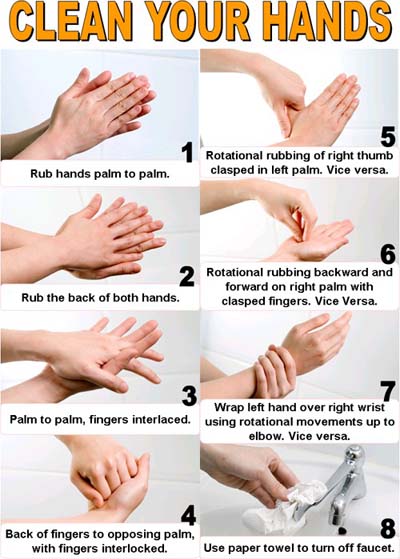 CLEAN YOUR HANDS

1
Rub hands palm to palm.

2
Rub the back of both hands.

3
Palm to palm, fingers interlaced.

4
Back of fingers to opposing palm, with fingers interlocked.

5
Rotational rubbing of right thumb clasped in left palm. Vice versa.

6
Rotational rubbing backward and forward on right palm with clasped fingers. Vice Versa.

7
Wrap left hand over right wrist using rotational movements up to elbow. Vice versa.

8
Use paper towel to turn off faucet.